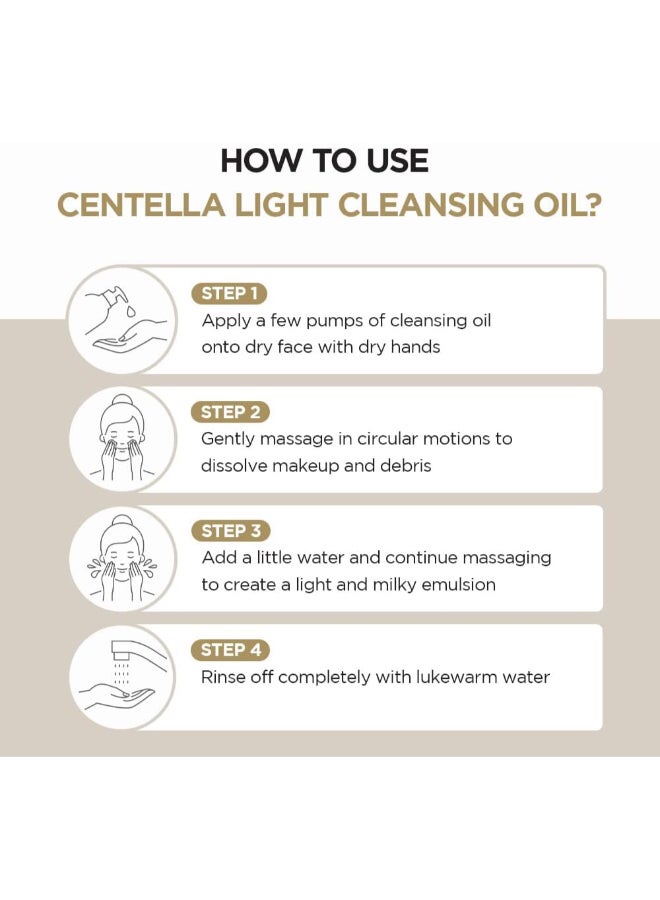 HOW TO USE
CENTELLA LIGHT CLEANSING OIL?

STEP 1
Apply a few pumps of cleansing oil onto dry face with dry hands

STEP 2
Gently massage in circular motions to dissolve makeup and debris

STEP 3
Add a little water and continue massaging to create a light and milky emulsion

STEP 4
Rinse off completely with lukewarm water