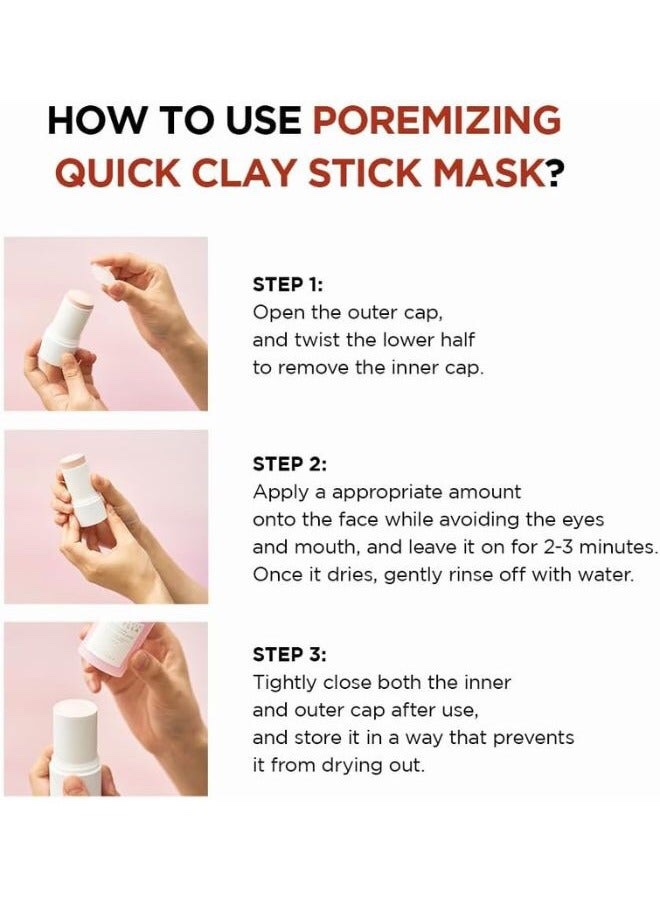 HOW TO USE POREMIZING QUICK CLAY STICK MASK?

STEP 1:
Open the outer cap, and twist the lower half to remove the inner cap.

STEP 2:
Apply a appropriate amount onto the face while avoiding the eyes and mouth, and leave it on for 2-3 minutes. Once it dries, gently rinse off with water.

STEP 3:
Tightly close both the inner and outer cap after use, and store it in a way that prevents it from drying out.