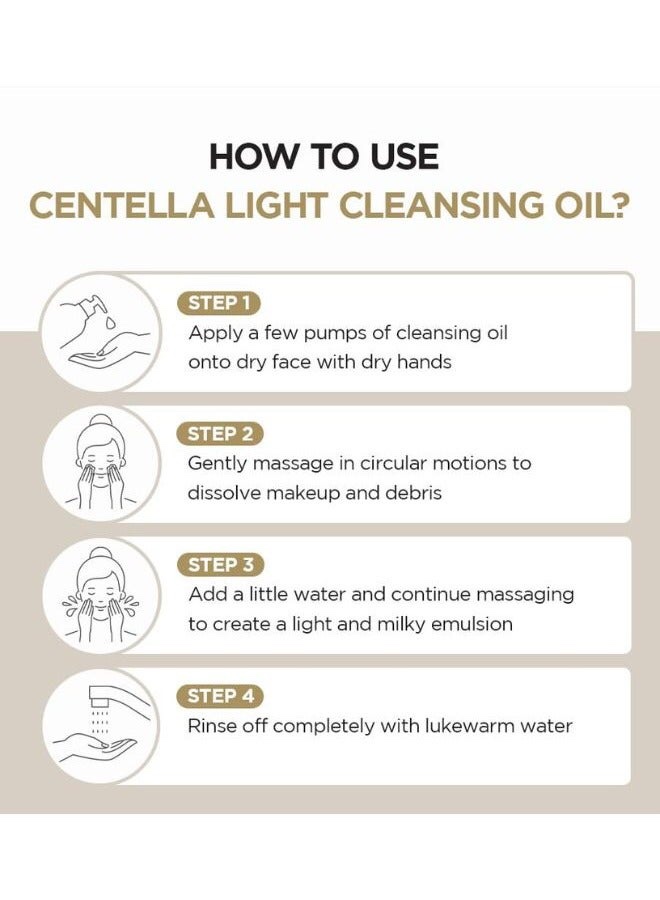 HOW TO USE
CENTELLA LIGHT CLEANSING OIL?

STEP 1
Apply a few pumps of cleansing oil onto dry face with dry hands

STEP 2
Gently massage in circular motions to dissolve makeup and debris

STEP 3
Add a little water and continue massaging to create a light and milky emulsion

STEP 4
Rinse off completely with lukewarm water